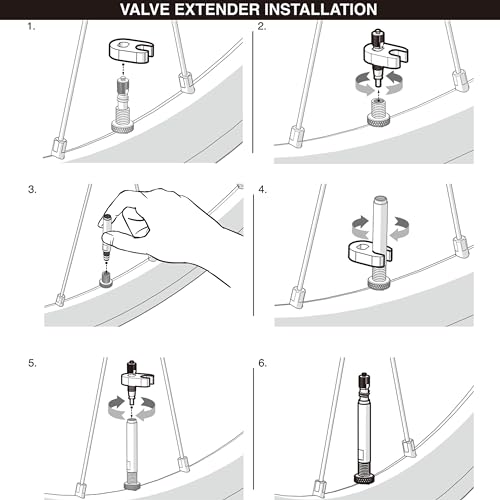 VALVE EXTENDER INSTALLATION

1.

2.

3.

4.

5.

6.