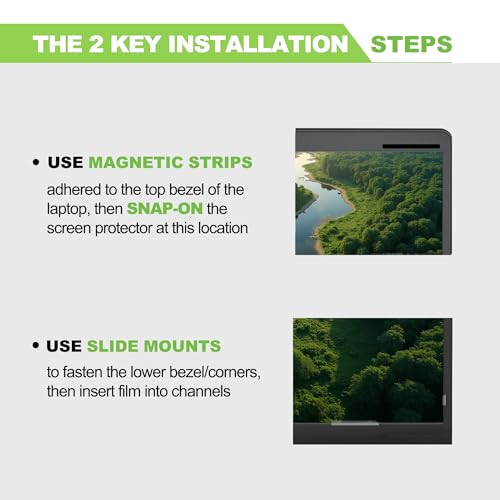 THE 2 KEY INSTALLATION STEPS

• USE MAGNETIC STRIPS
adhered to the top bezel of the laptop, then SNAP-ON the screen protector at this location

• USE SLIDE MOUNTS
to fasten the lower bezel/corners, then insert film into channels