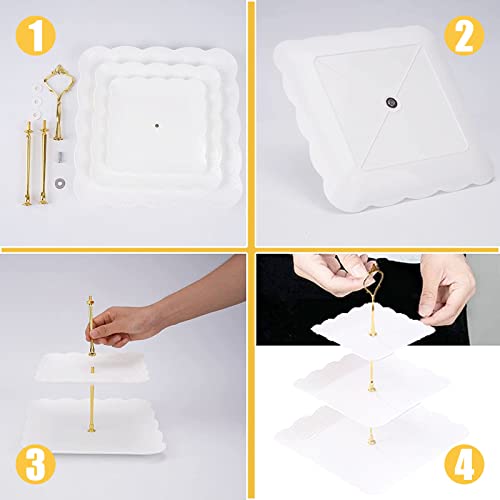 1

2

3

4