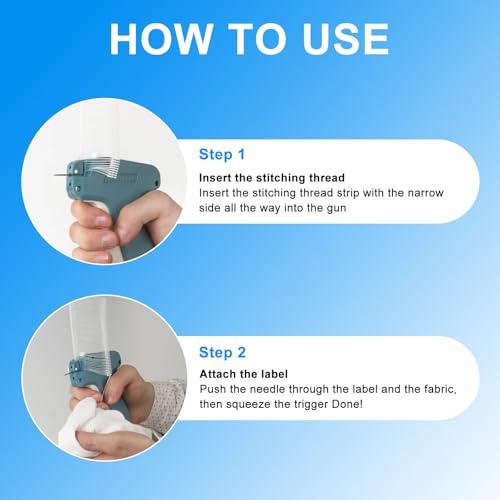 HOW TO USE

Step 1

Insert the stitching thread
Insert the stitching thread strip with the narrow side all the way into the gun

Step 2

Attach the label
Push the needle through the label and the fabric, then squeeze the trigger Done!