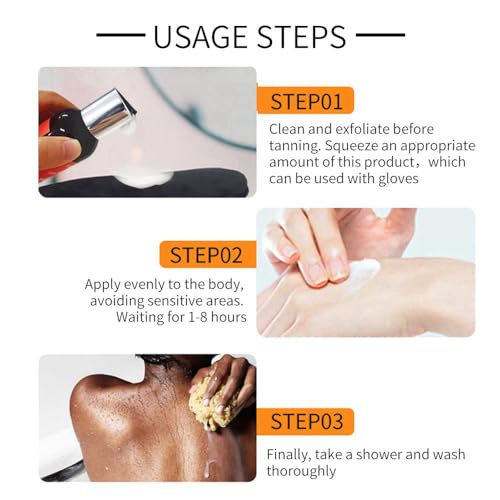 USAGE STEPS

STEP01

Clean and exfoliate before tanning. Squeeze an appropriate amount of this product，which can be used with gloves

STEP02

Apply evenly to the body, avoiding sensitive areas. Waiting for 1-8 hours

STEP03

Finally, take a shower and wash thoroughly