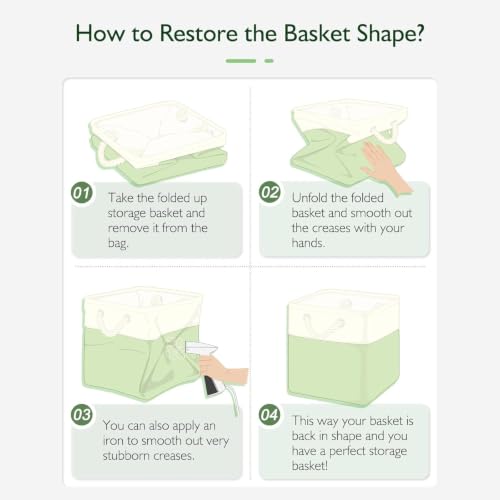 How to Restore the Basket Shape?

01 Take the folded up storage basket and remove it from the bag.

02 Unfold the folded basket and smooth out the creases with your hands.

03 You can also apply an iron to smooth out very stubborn creases.

04 This way your basket is back in shape and you have a perfect storage basket!