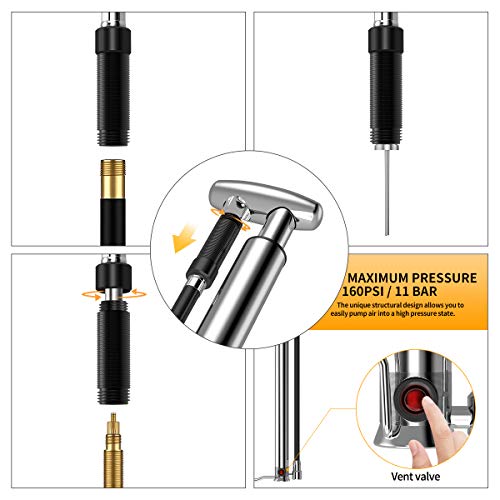 MAXIMUM PRESSURE
160PSI / 11 BAR

The unique structural design allows you to easily pump air into a high pressure state.

Vent valve