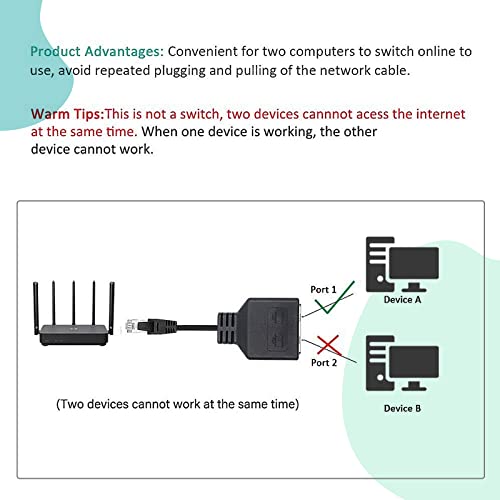 Product Advantages: Convenient for two computers to switch online to use, avoid repeated plugging and pulling of the network cable.

Warm Tips:This is not a switch, two devices cannnot acess the internet at the same time. When one device is working, the other device cannot work.

Port 1

Device A

Port 2

Device B

(Two devices cannot work at the same time)