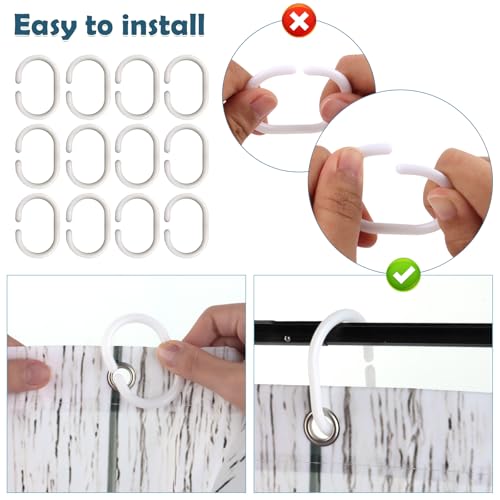 Easy to install