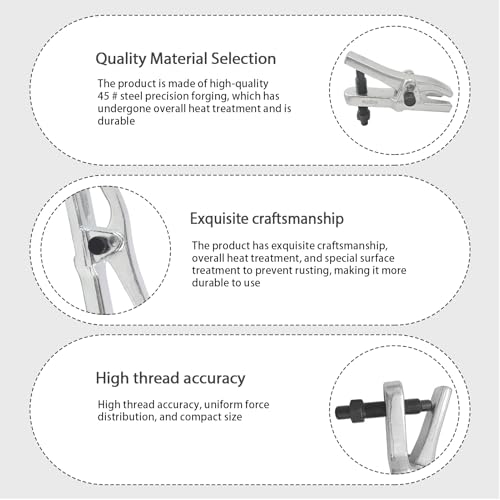 Quality Material Selection

The product is made of high-quality 45 # steel precision forging, which has undergone overall heat treatment and is durable

Exquisite craftsmanship

The product has exquisite craftsmanship, overall heat treatment, and special surface treatment to prevent rusting, making it more durable to use

High thread accuracy

High thread accuracy, uniform force distribution, and compact size