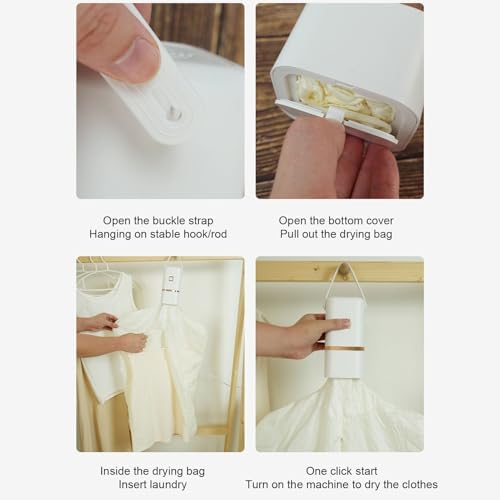 Open the buckle strap
Hanging on stable hook/rod

Open the bottom cover
Pull out the drying bag

Inside the drying bag
Insert laundry

One click start
Turn on the machine to dry the clothes