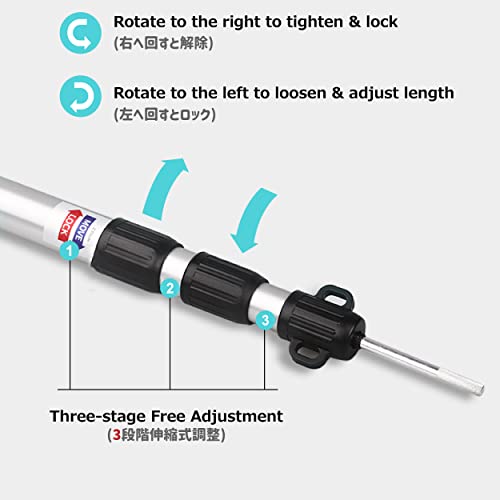 Rotate to the right to tighten & lock
(右へ回すと解除)

Rotate to the left to loosen & adjust length
(左へ回すとロック)

LOCK
MOVE

1

2

3

Three-stage Free Adjustment
(3段階伸縮式調整)