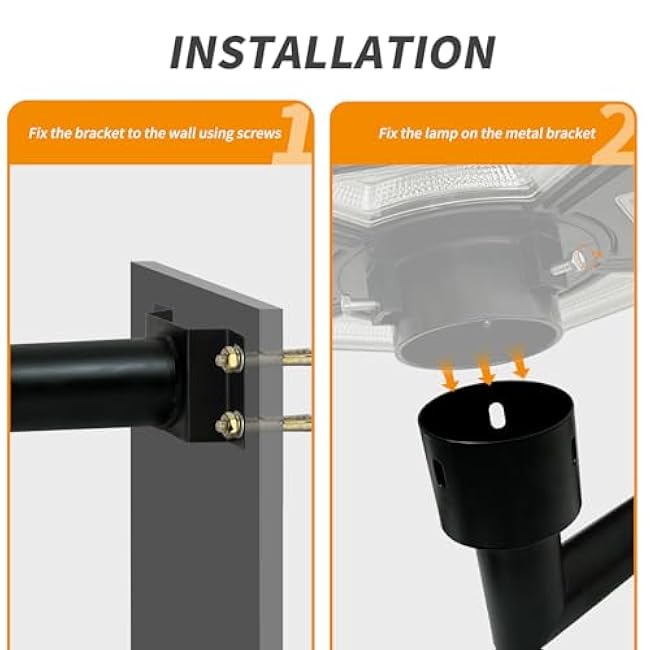 INSTALLATION

Fix the bracket to the wall using screws 1

Fix the lamp on the metal bracket 2