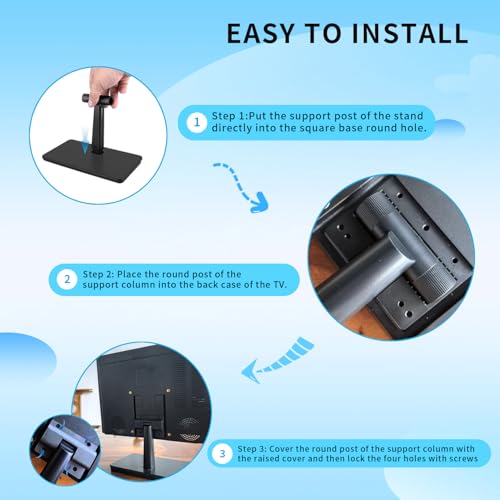 EASY TO INSTALL

1 Step 1:Put the support post of the stand directly into the square base round hole.

2 Step 2: Place the round post of the support column into the back case of the TV.

3 Step 3: Cover the round post of the support column with the raised cover and then lock the four holes with screws