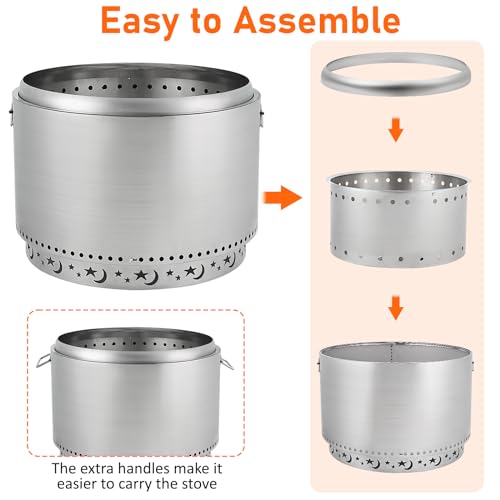 Easy to Assemble

The extra handles make it easier to carry the stove