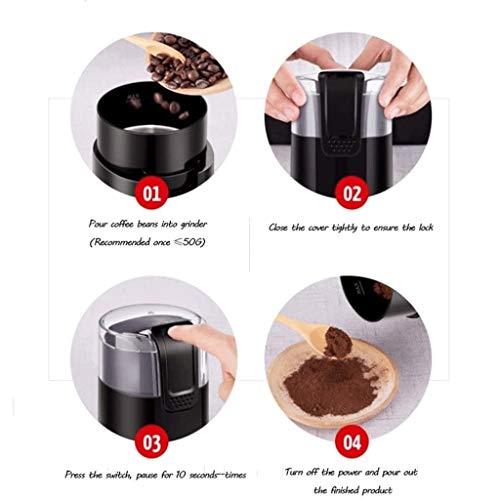 01

Pour coffee beans into grinder (Recommended once ≤50G)

02

Close the cover tightly to ensure the lock

03

Press the switch, pause for 10 seconds--times

04

Turn off the power and pour out the finished product