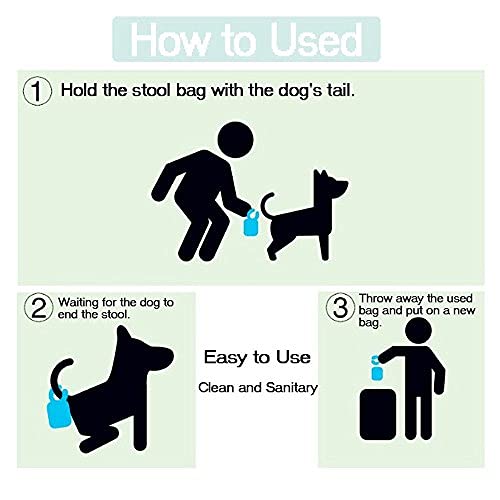 How to Used

1 Hold the stool bag with the dog's tail.

2 Waiting for the dog to end the stool.

Easy to Use

Clean and Sanitary

3 Throw away the used bag and put on a new bag.