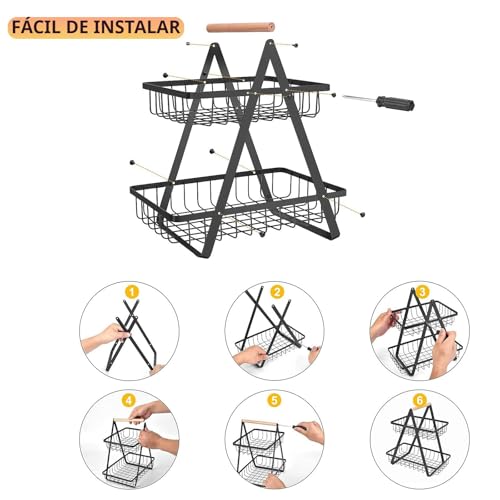 FÁCIL DE INSTALAR

1

2

3

4

5

6