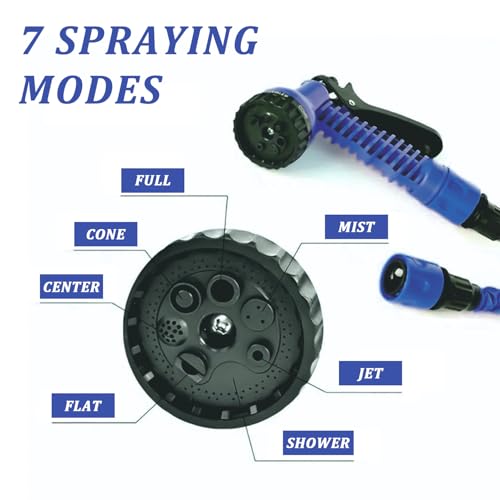 7 SPRAYING MODES

FULL

CONE

MIST

CENTER

JET

FLAT

SHOWER