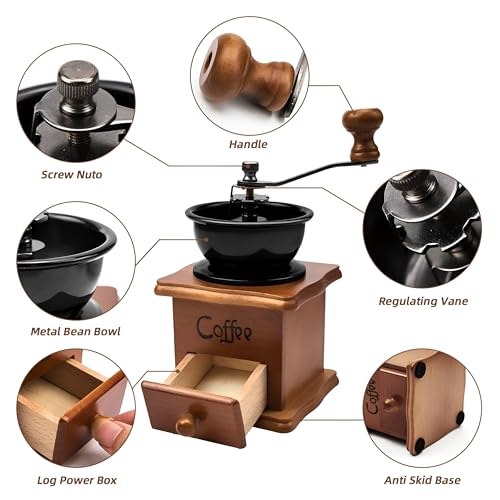 Handle

Screw Nuto

Regulating Vane

Metal Bean Bowl

Coffee

Log Power Box

Coffee

Anti Skid Base