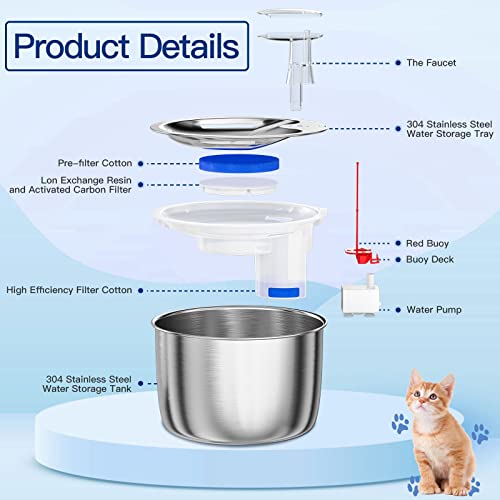 Product Details

The Faucet

304 Stainless Steel Water Storage Tray

Pre-filter Cotton

Lon Exchange Resin and Activated Carbon Filter

Red Buoy

Buoy Deck

High Efficiency Filter Cotton

Water Pump

304 Stainless Steel Water Storage Tank