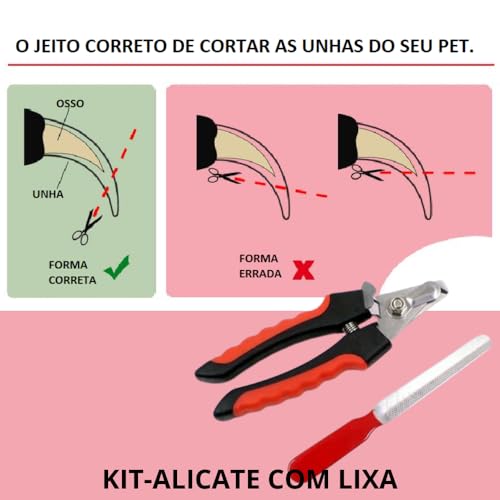 O JEITO CORRETO DE CORTAR AS UNHAS DO SEU PET.

OSSO

UNHA

FORMA CORRETA

FORMA ERRADA

KIT-ALICATE COM LIXA