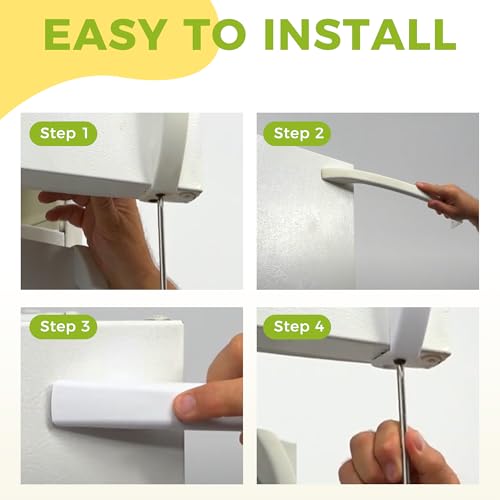 EASY TO INSTALL

Step 1

Step 2

Step 3

Step 4