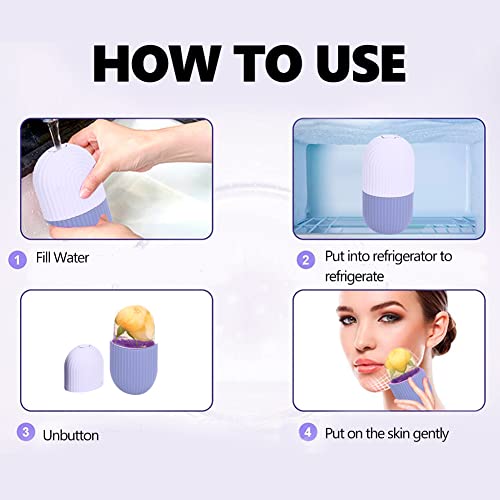 HOW TO USE

1 Fill Water

2 Put into refrigerator to refrigerate

3 Unbutton

4 Put on the skin gently