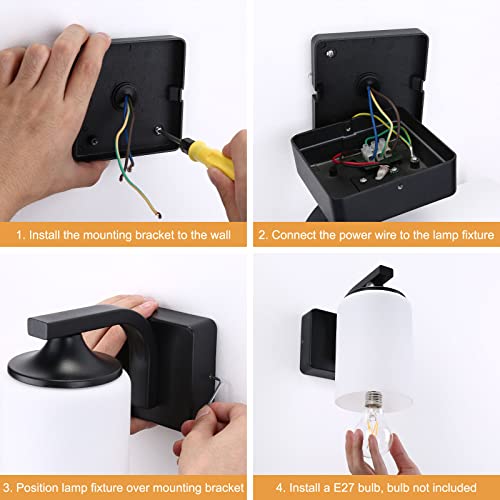 1. Install the mounting bracket to the wall

2. Connect the power wire to the lamp fixture

3. Position lamp fixture over mounting bracket

4. Install a E27 bulb, bulb not included