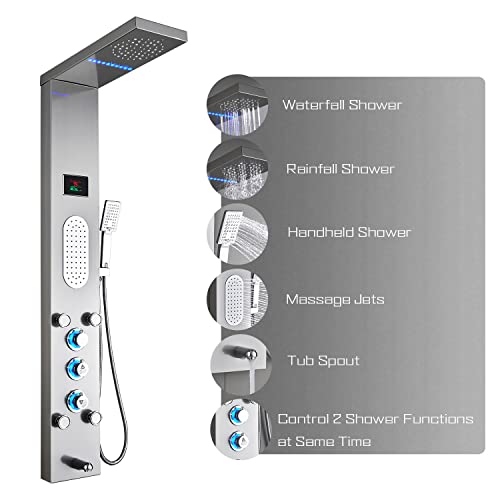 Waterfall Shower

Rainfall Shower

Handheld Shower

Massage Jets

Tub Spout

Control 2 Shower Functions at Same Time