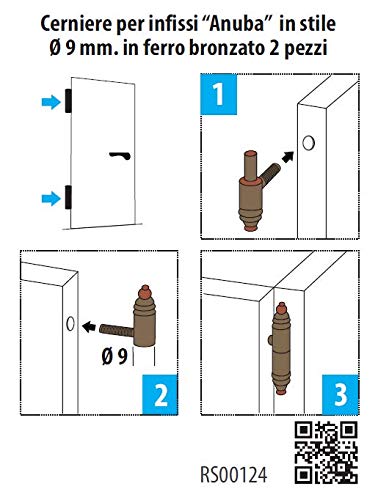 Cerniere per infissi “Anuba” in stile
Ø 9 mm. in ferro bronzato 2 pezzi

1

Ø 9

2

3

RS00124