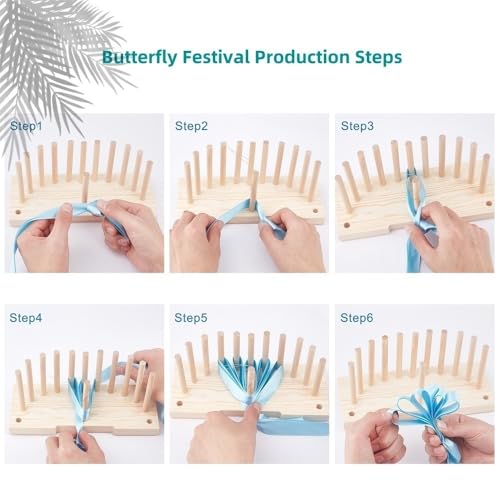 Butterfly Festival Production Steps

Step1

Step2

Step3

Step4

Step5

Step6