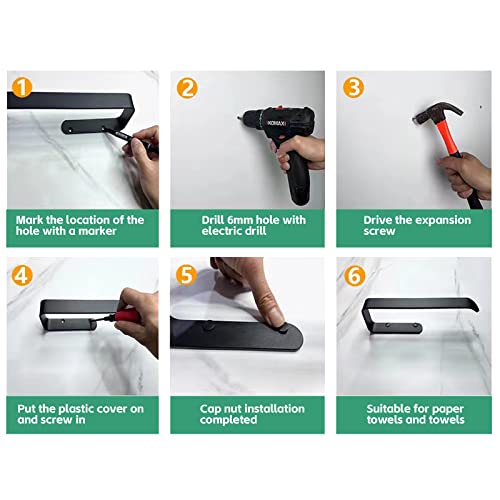 1
Mark the location of the hole with a marker

2
KOMAX
Drill 6mm hole with electric drill

3
Drive the expansion screw

4
Put the plastic cover on and screw in

5
Cap nut installation completed

6
Suitable for paper towels and towels