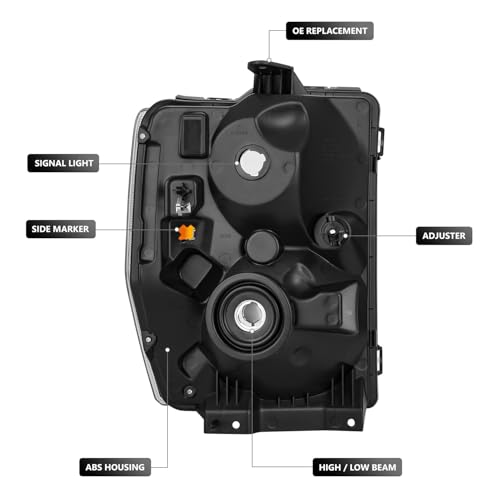 OE REPLACEMENT

SIGNAL LIGHT

SIDE MARKER

ADJUSTER

ABS HOUSING

HIGH / LOW BEAM