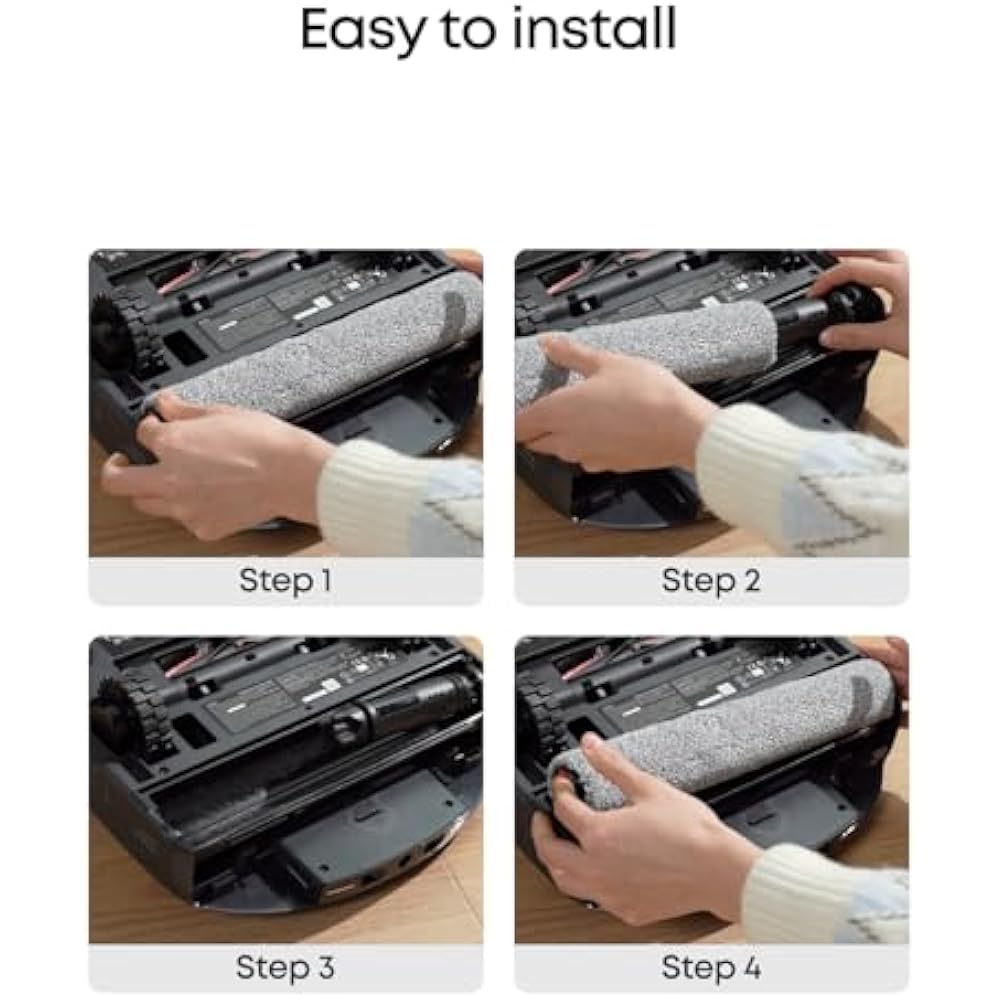 Easy to install

Step 1

Step 2

Step 3

Step 4