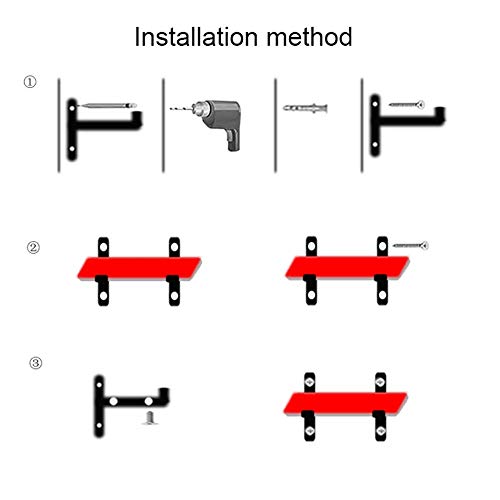 Installation method

①

②

③