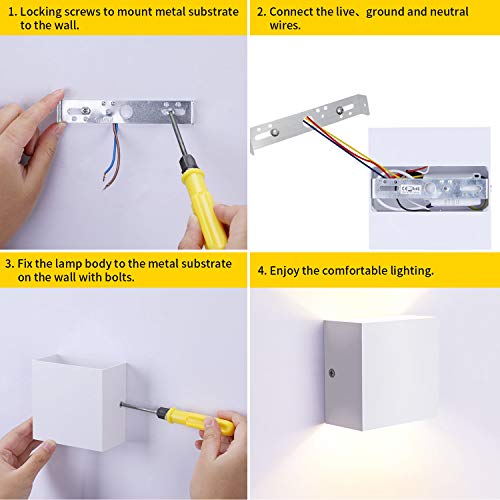 1. Locking screws to mount metal substrate to the wall.

2. Connect the live、ground and neutral wires.

3. Fix the lamp body to the metal substrate on the wall with bolts.

4. Enjoy the comfortable lighting.