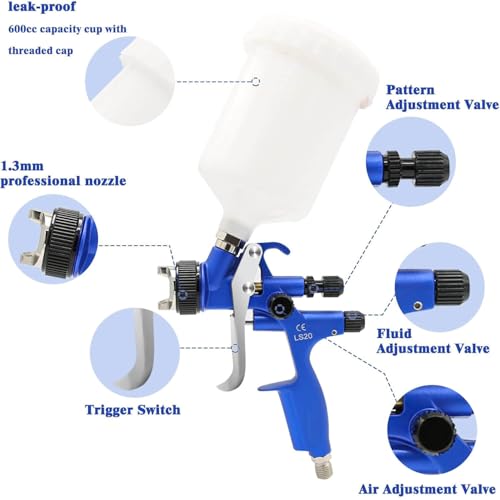 leak-proof

600cc capacity cup with threaded cap

Pattern Adjustment Valve

1.3mm professional nozzle

CE
LS20

Fluid Adjustment Valve

Trigger Switch

Air Adjustment Valve