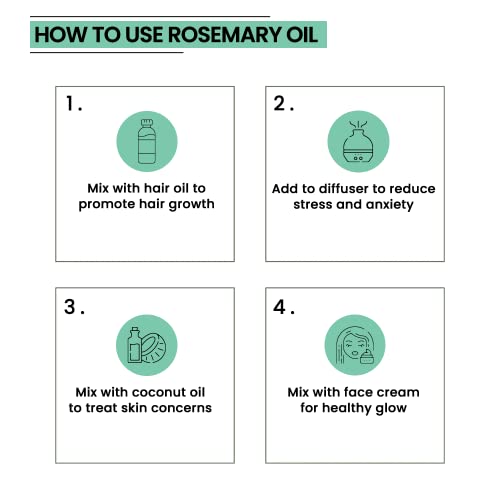 HOW TO USE ROSEMARY OIL

1.

Mix with hair oil to promote hair growth

2.

Add to diffuser to reduce stress and anxiety

3.

Mix with coconut oil to treat skin concerns

4.

Mix with face cream for healthy glow