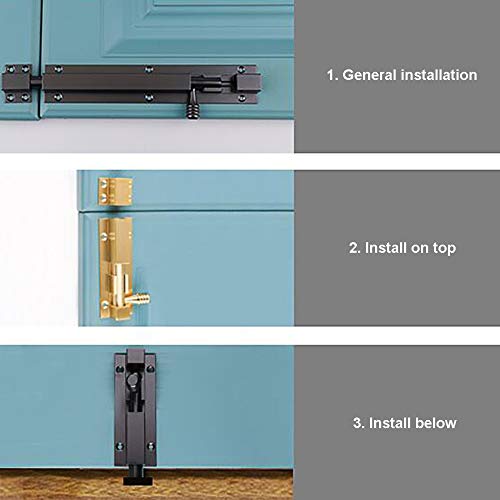 1. General installation

2. Install on top

3. Install below