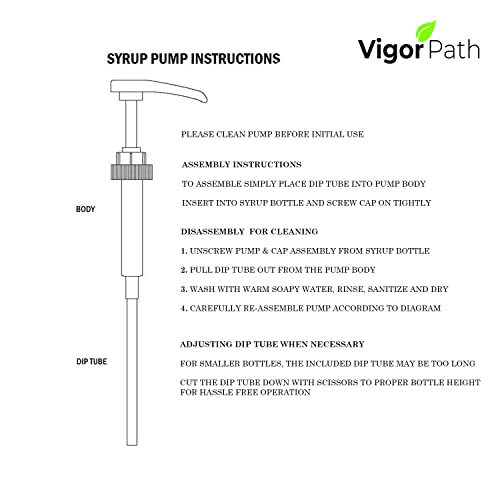 Vigor Path

SYRUP PUMP INSTRUCTIONS

BODY

DIP TUBE

PLEASE CLEAN PUMP BEFORE INITIAL USE

ASSEMBLY INSTRUCTIONS

TO ASSEMBLE SIMPLY PLACE DIP TUBE INTO PUMP BODY

INSERT INTO SYRUP BOTTLE AND SCREW CAP ON TIGHTLY

DISASSEMBLY FOR CLEANING

1. UNSCREW PUMP & CAP ASSEMBLY FROM SYRUP BOTTLE

2. PULL DIP TUBE OUT FROM THE PUMP BODY

3. WASH WITH WARM SOAPY WATER, RINSE, SANITIZE AND DRY

4. CAREFULLY RE-ASSEMBLE PUMP ACCORDING TO DIAGRAM

ADJUSTING DIP TUBE WHEN NECESSARY

FOR SMALLER BOTTLES, THE INCLUDED DIP TUBE MAY BE TOO LONG

CUT THE DIP TUBE DOWN WITH SCISSORS TO PROPER BOTTLE HEIGHT FOR HASSLE FREE OPERATION