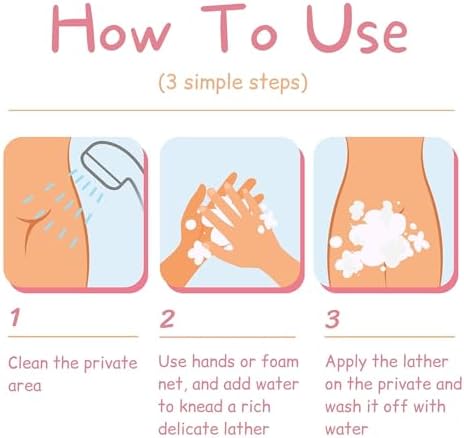 How To Use

(3 simple steps)

1

Clean the private area

2

Use hands or foam net, and add water to knead a rich delicate lather

3

Apply the lather on the private and wash it off with water