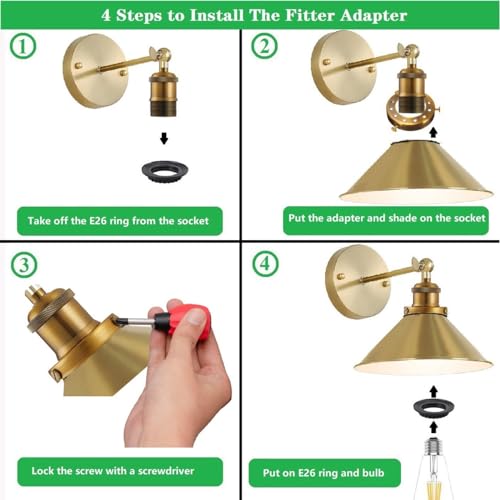 4 Steps to Install The Fitter Adapter

1

Take off the E26 ring from the socket

2

Put the adapter and shade on the socket

3

Lock the screw with a screwdriver

4

Put on E26 ring and bulb