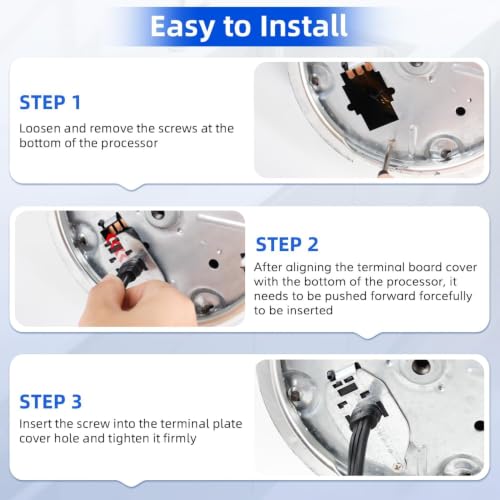 Easy to Install

STEP 1

Loosen and remove the screws at the bottom of the processor

STEP 2

After aligning the terminal board cover with the bottom of the processor, it needs to be pushed forward forcefully to be inserted

STEP 3

Insert the screw into the terminal plate cover hole and tighten it firmly