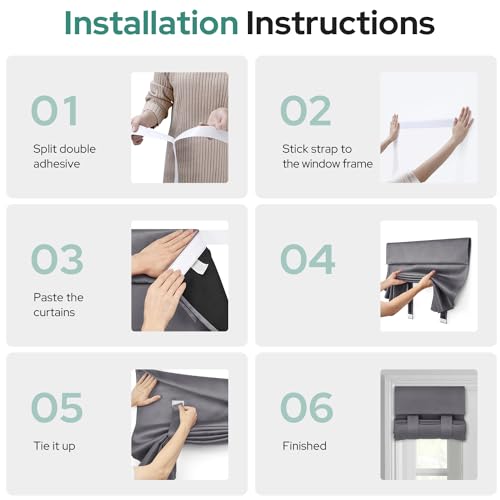 Installation Instructions

01
Split double adhesive

02
Stick strap to the window frame

03
Paste the curtains

04

05
Tie it up

06
Finished