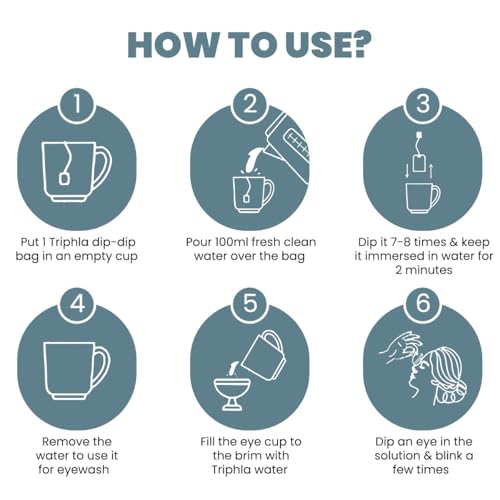 HOW TO USE?

1

Put 1 Triphla dip-dip bag in an empty cup

2

Pour 100ml fresh clean water over the bag

3

Dip it 7-8 times & keep it immersed in water for 2 minutes

4

Remove the water to use it for eyewash

5

Fill the eye cup to the brim with Triphla water

6

Dip an eye in the solution & blink a few times