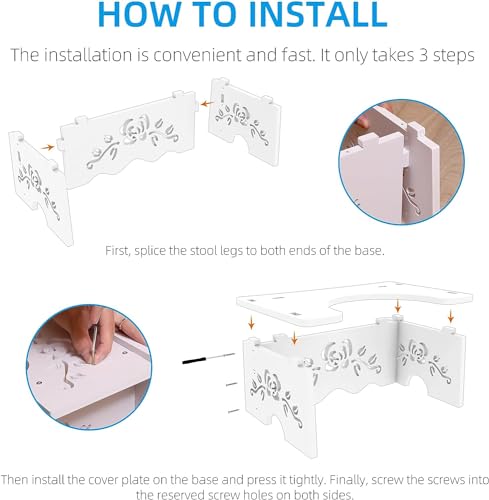 HOW TO INSTALL

The installation is convenient and fast. It only takes 3 steps

First, splice the stool legs to both ends of the base.

Then install the cover plate on the base and press it tightly. Finally, screw the screws into the reserved screw holes on both sides.