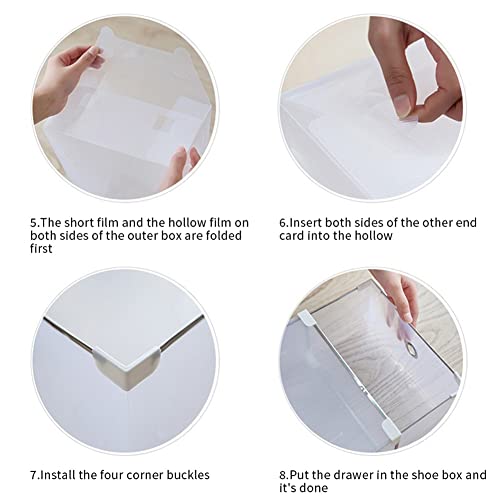 5.The short film and the hollow film on both sides of the outer box are folded first

6.Insert both sides of the other end card into the hollow

7.Install the four corner buckles

8.Put the drawer in the shoe box and it's done