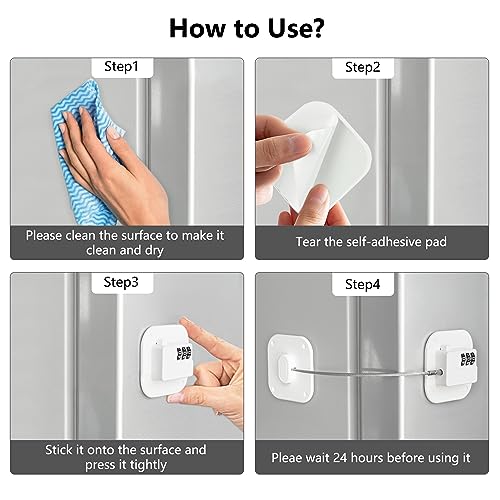 How to Use?

Step1

Please clean the surface to make it clean and dry

Step2

Tear the self-adhesive pad

Step3

Stick it onto the surface and press it tightly

Step4

Pleae wait 24 hours before using it