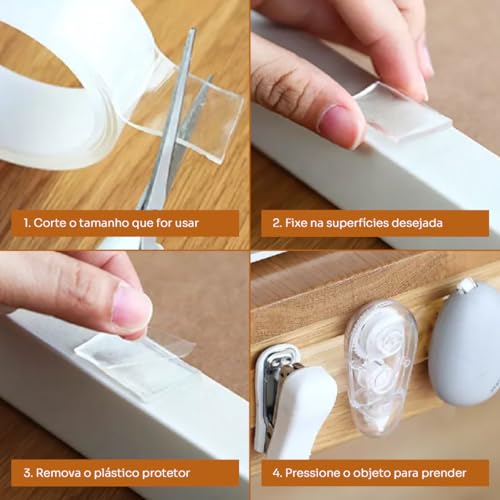 1. Corte o tamanho que for usar

2. Fixe na superfícies desejada

3. Remova o plástico protetor

4. Pressione o objeto para prender