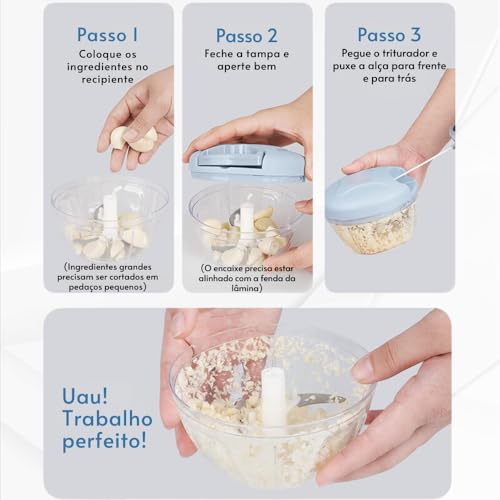 Passo 1
Coloque os ingredientes no recipiente

(Ingredientes grandes precisam ser cortados em pedaços pequenos)

Passo 2
Feche a tampa e aperte bem

(O encaixe precisa estar alinhado com a fenda da lâmina)

Passo 3
Pegue o triturador e puxe a alça para frente e para trás

Uau! Trabalho perfeito!