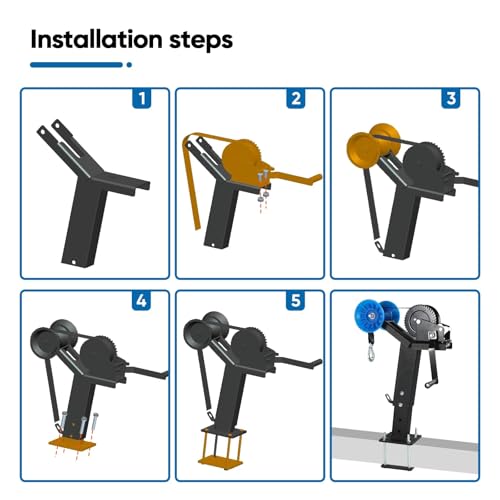 Installation steps

1

2

3

4

5