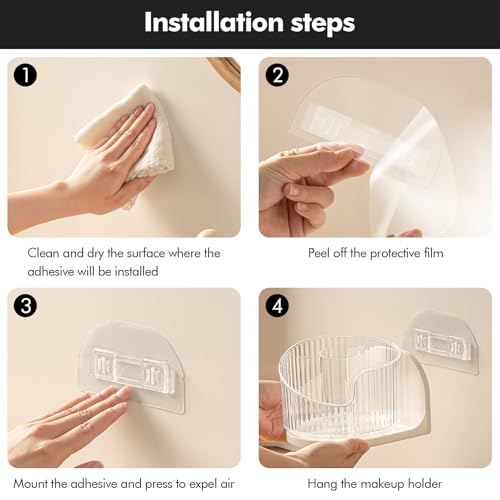 Installation steps

1

Clean and dry the surface where the adhesive will be installed

2

Peel off the protective film

3

Mount the adhesive and press to expel air

4

Hang the makeup holder