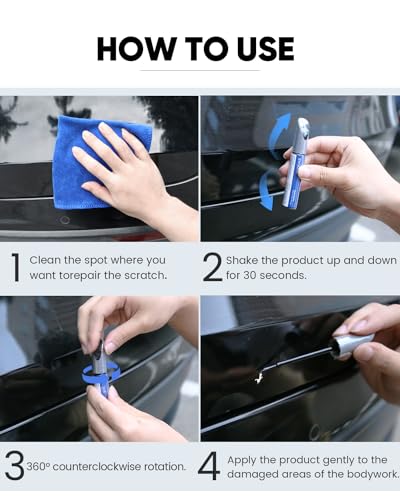 HOW TO USE

1 Clean the spot where you want torepair the scratch.

2 Shake the product up and down for 30 seconds.

3 360° counterclockwise rotation.

4 Apply the product gently to the damaged areas of the bodywork.